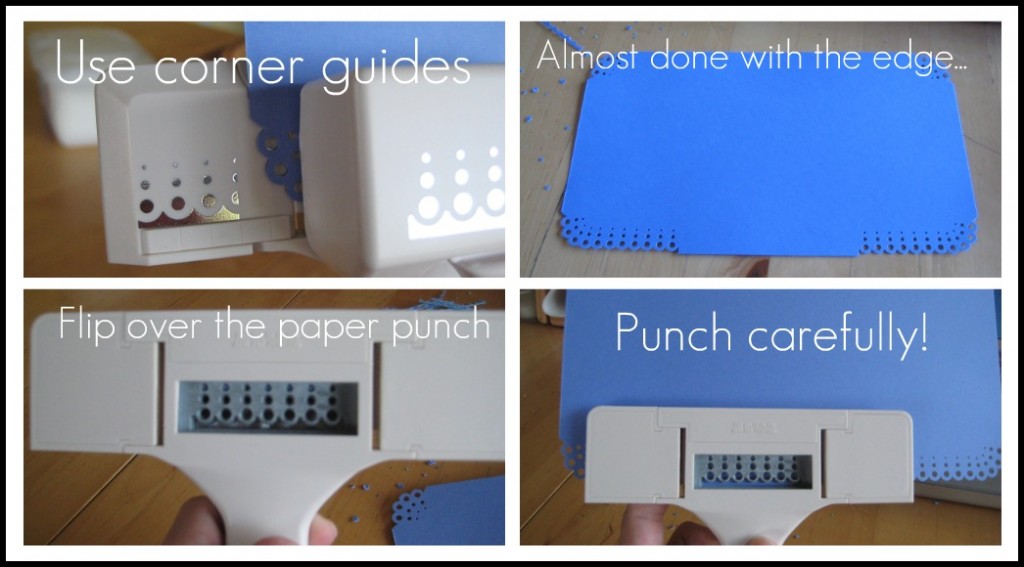 Use corner guides

Almost done with the edge...

Flip over the paper punch

Punch carefully!